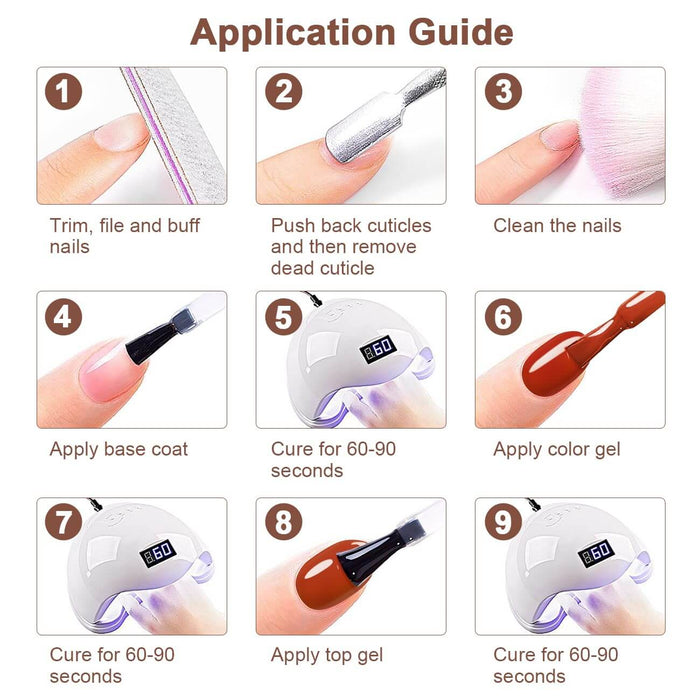 Application Guide

1

Trim, file and buff nails

2

Push back cuticles and then remove dead cuticle

3

Clean the nails

4

Apply base coat

5

60

Cure for 60-90 seconds

6

Apply color gel

7

60

Cure for 60-90 seconds

8

Apply top gel

9

60

Cure for 60-90 seconds