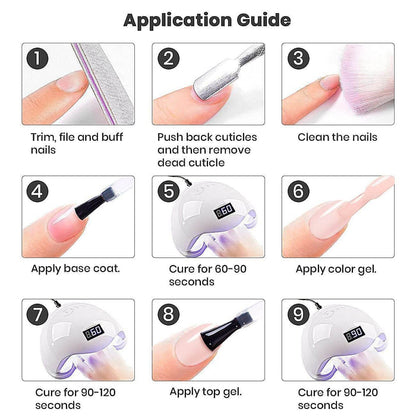 Application Guide

1

Trim, file and buff nails

2

Push back cuticles and then remove dead cuticle

3

Clean the nails

4

Apply base coat.

5

60

Cure for 60-90 seconds

6

Apply color gel.

7

60

Cure for 90-120 seconds

8

Apply top gel.

9

90

Cure for 90-120 seconds