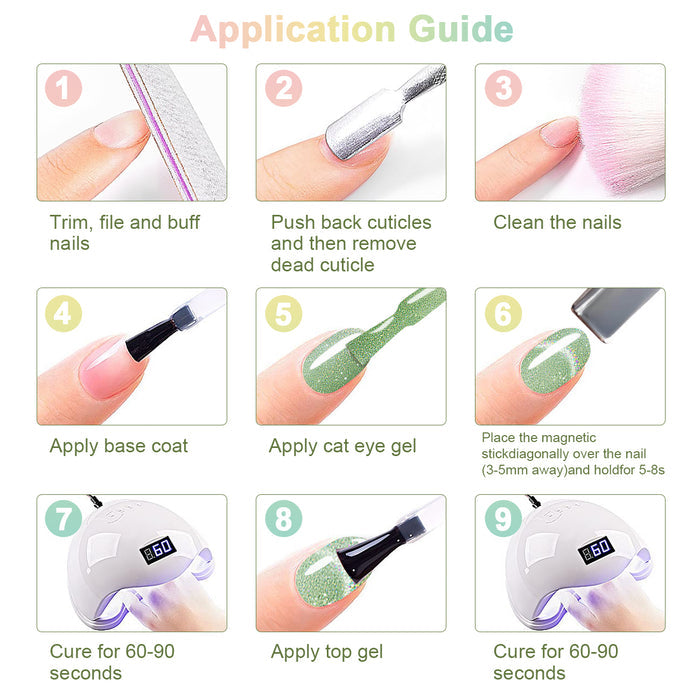 Application Guide

1

Trim, file and buff nails

2

Push back cuticles and then remove dead cuticle

3

Clean the nails

4

Apply base coat

5

Apply cat eye gel

6

Place the magnetic stickdiagonally over the nail (3-5mm away)and holdfor 5-8s

7

60

Cure for 60-90 seconds

8

Apply top gel

9

60

Cure for 60-90 seconds